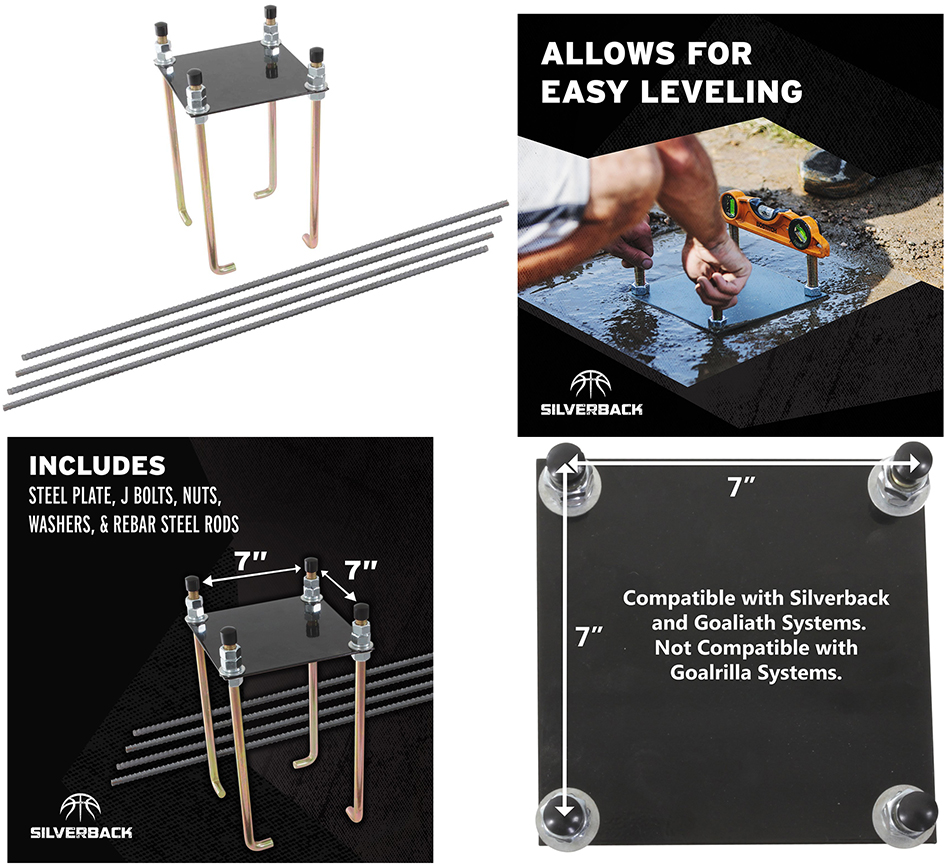 ALLOWS FOR EASY LEVELING

SILVERBACK

INCLUDES
STEEL PLATE, J BOLTS, NUTS, WASHERS, & REBAR STEEL RODS

7"

7"

SILVERBACK

7"

7"

Compatible with Silverback and Goaliath Systems. Not Compatible with Goalrilla Systems.